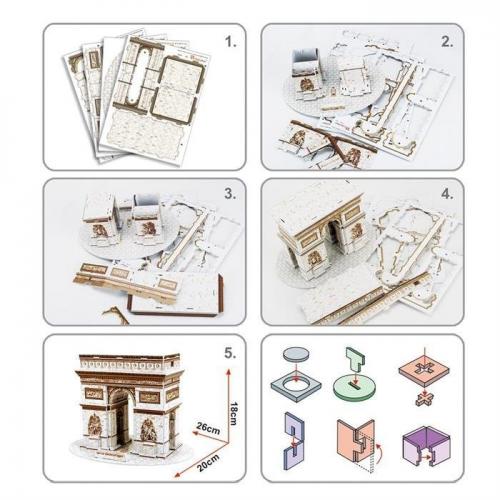 1.

2.

3.

4.

5.

18cm

26cm

20cm